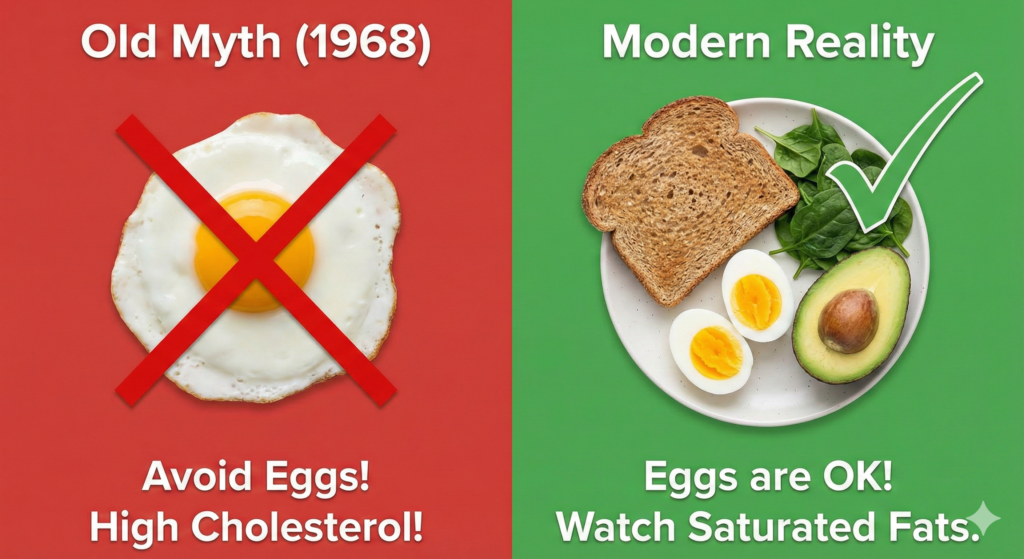 Old Myth (1968)

Avoid Eggs!
High Cholesterol!

Modern Reality

Eggs are OK!
Watch Saturated Fats.