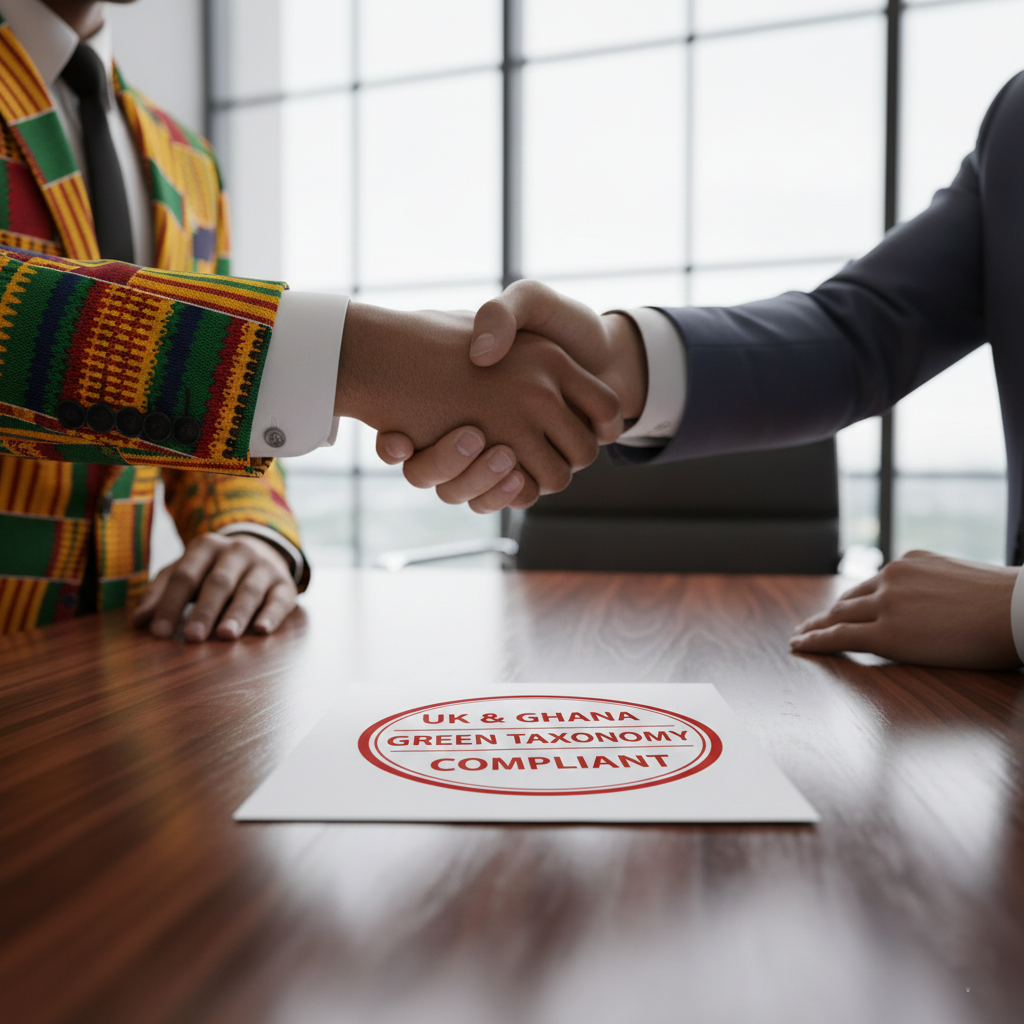 UK & GHANA
GREEN TAXONOMY
COMPLIANT