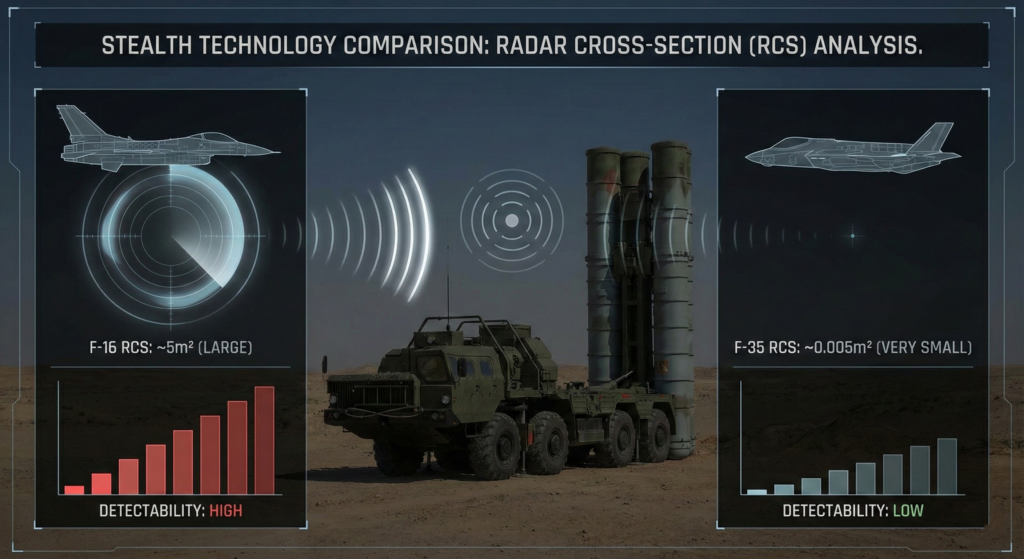 STEALTH TECHNOLOGY COMPARISON: RADAR CROSS-SECTION (RCS) ANALYSIS.

F-16 RCS: ~5m² (LARGE)

DETECTABILITY: HIGH

F-35 RCS: ~0.005m² (VERY SMALL)

DETECTABILITY: LOW