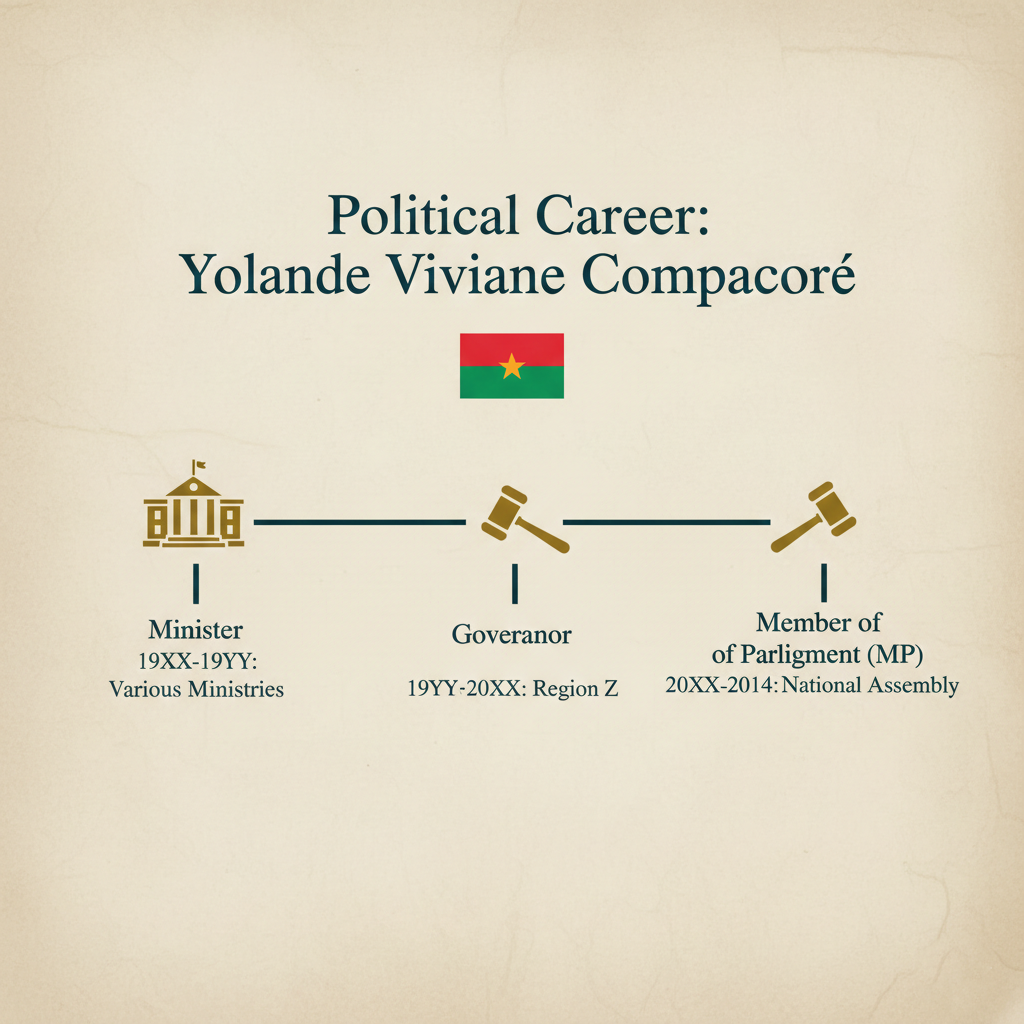 Political Career:
Yolande Viviane Compacoré

Minister
19XX-19YY:
Various Ministries

Goveranor
19YY-20XX: Region Z

Member of
of Parligment (MP)
20XX-2014: National Assembly