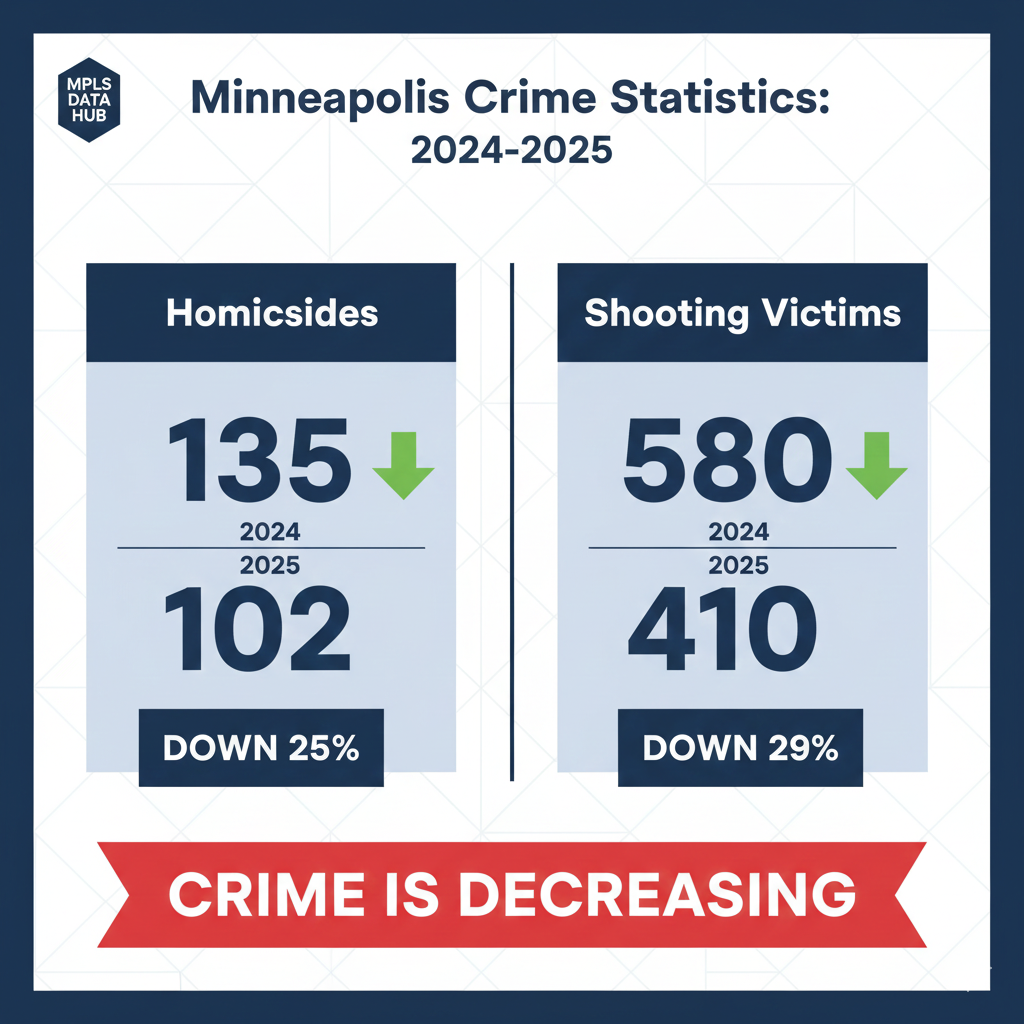 MPLS DATA HUB

Minneapolis Crime Statistics: 2024-2025

Homicsides

135

2024

2025

102

DOWN 25%

Shooting Victims

580

2024

2025

410

DOWN 29%

CRIME IS DECREASING